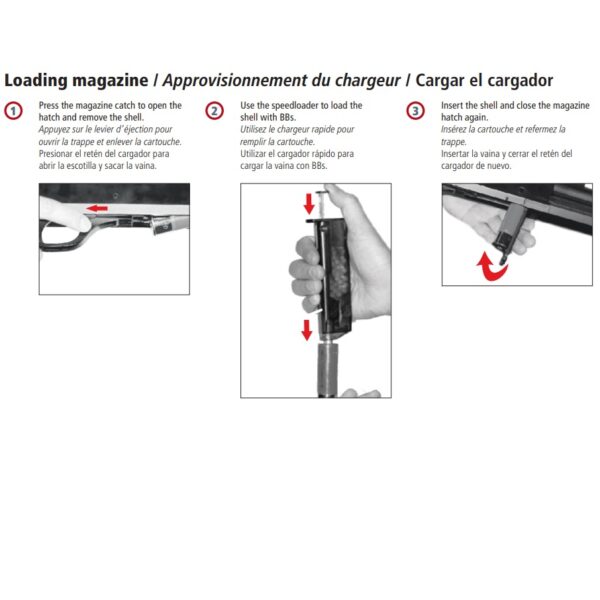 Loading magazine / Approvisionnement du chargeur / Cargar el cargador

1
Press the magazine catch to open the hatch and remove the shell.
Appuyez sur le levier d'éjection pour ouvrir la trappe et enlever la cartouche.
Presionar el retén del cargador para abrir la escotilla y sacar la vaina.

2
Use the speedloader to load the shell with BBs.
Utilisez le chargeur rapide pour remplir la cartouche.
Utilizar el cargador rápido para cargar la vaina con BBs.

3
Insert the shell and close the magazine hatch again.
Insérez la cartouche et refermez la trappe.
Insertar la vaina y cerrar el retén del cargador de nuevo.